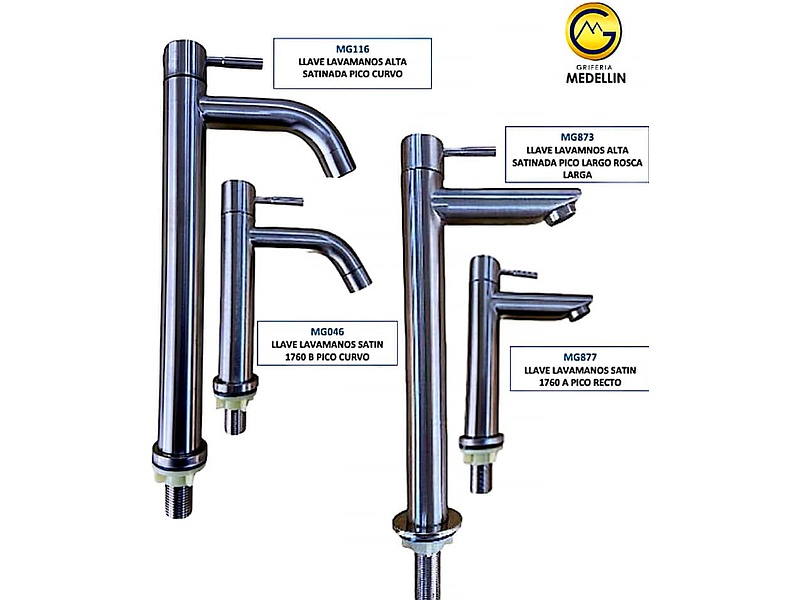 MG116
LLAVE LAVAMANOS ALTA SATINADA PICO CURVO

GRIFERIA
MEDELLIN

MG873
LLAVE LAVAMNOS ALTA SATINADA PICO LARGO ROSCA LARGA

MG046
LLAVE LAVAMANOS SATIN 1760 B PICO CURVO

MG877
LLAVE LAVAMANOS SATIN 1760 A PICO RECTO