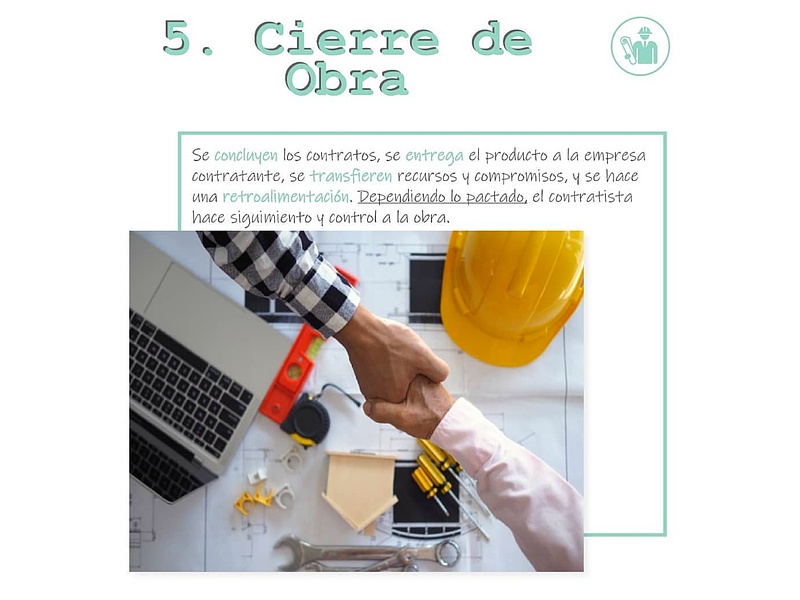 5. Cierre de Obra

Se concluyen los contratos, se entrega el producto a la empresa contratante, se transfieren recursos y compromisos, y se hace una retroalimentación. Dependiendo lo pactado, el contratista hace siguimiento y control a la obra.